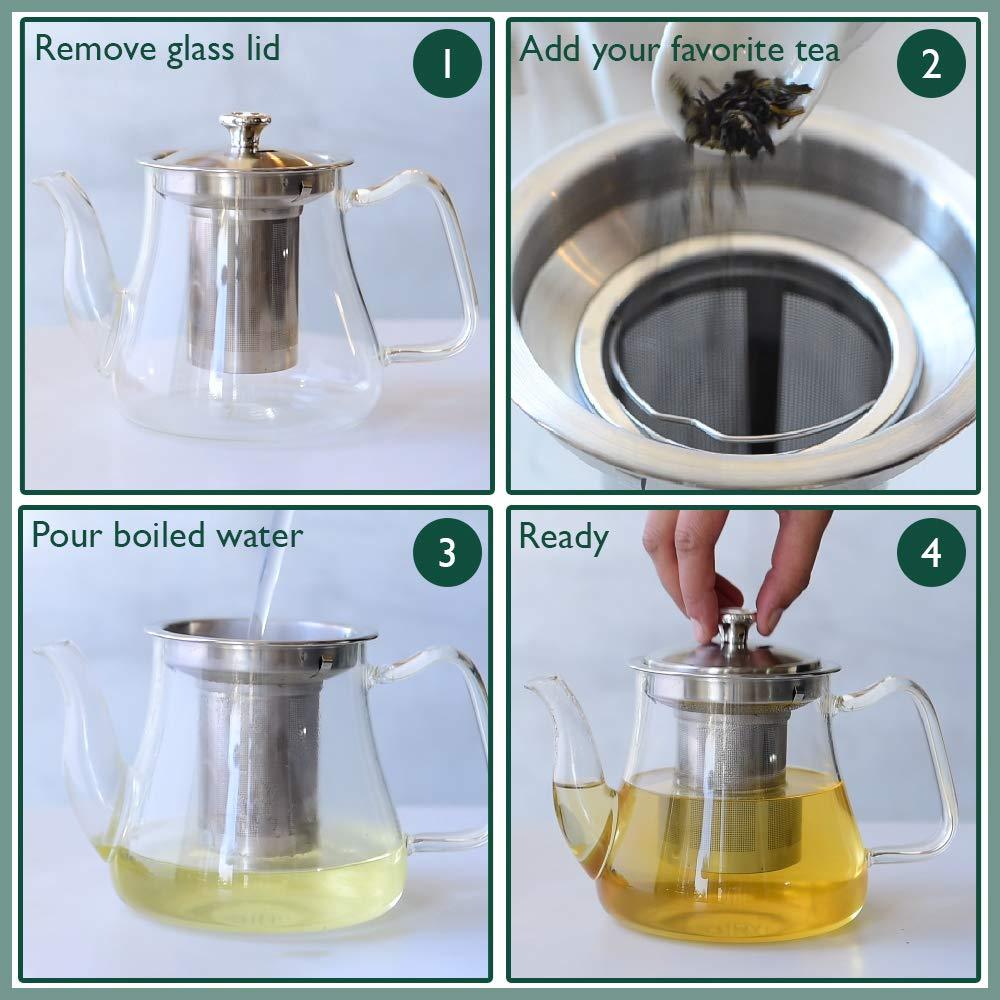 Remove glass lid

1

Add your favorite tea

2

Pour boiled water

3

Ready

4