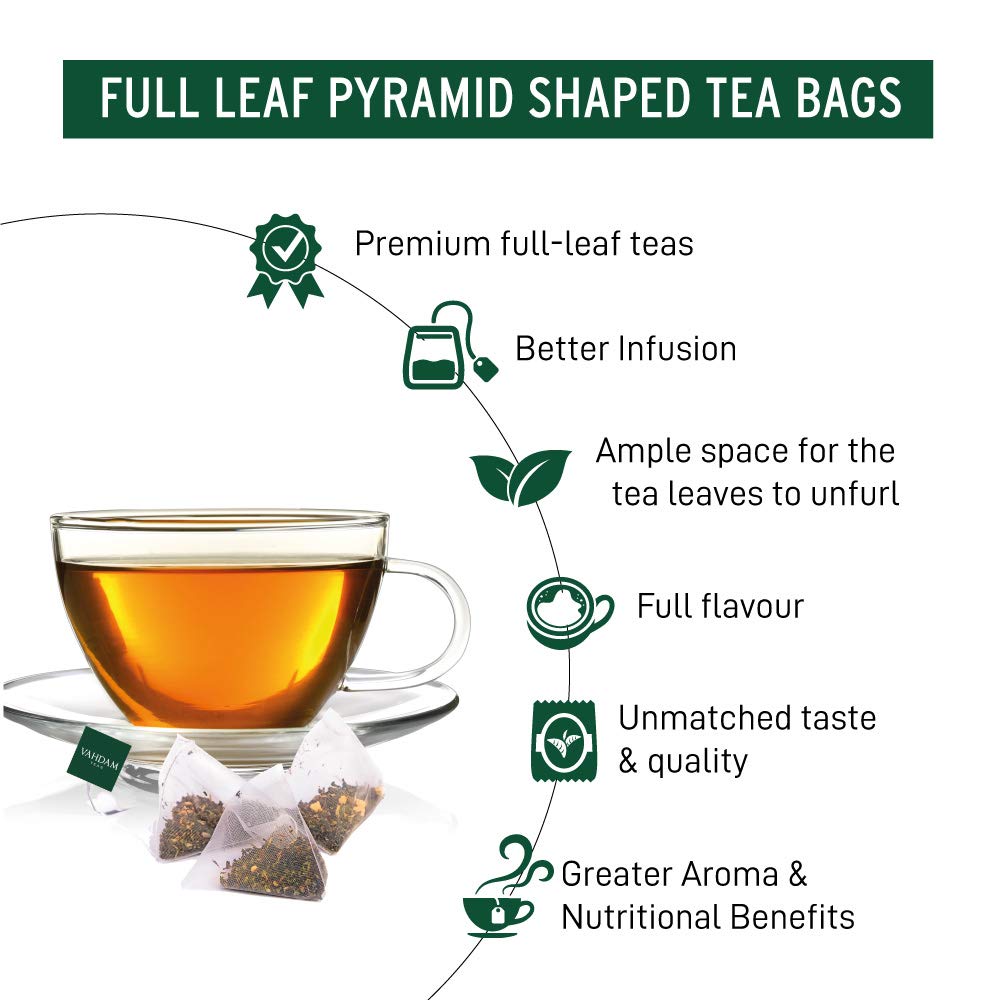 FULL LEAF PYRAMID SHAPED TEA BAGS

Premium full-leaf teas

Better Infusion

Ample space for the tea leaves to unfurl

Full flavour

Unmatched taste & quality

Greater Aroma & Nutritional Benefits

VAHDAM
TEAS