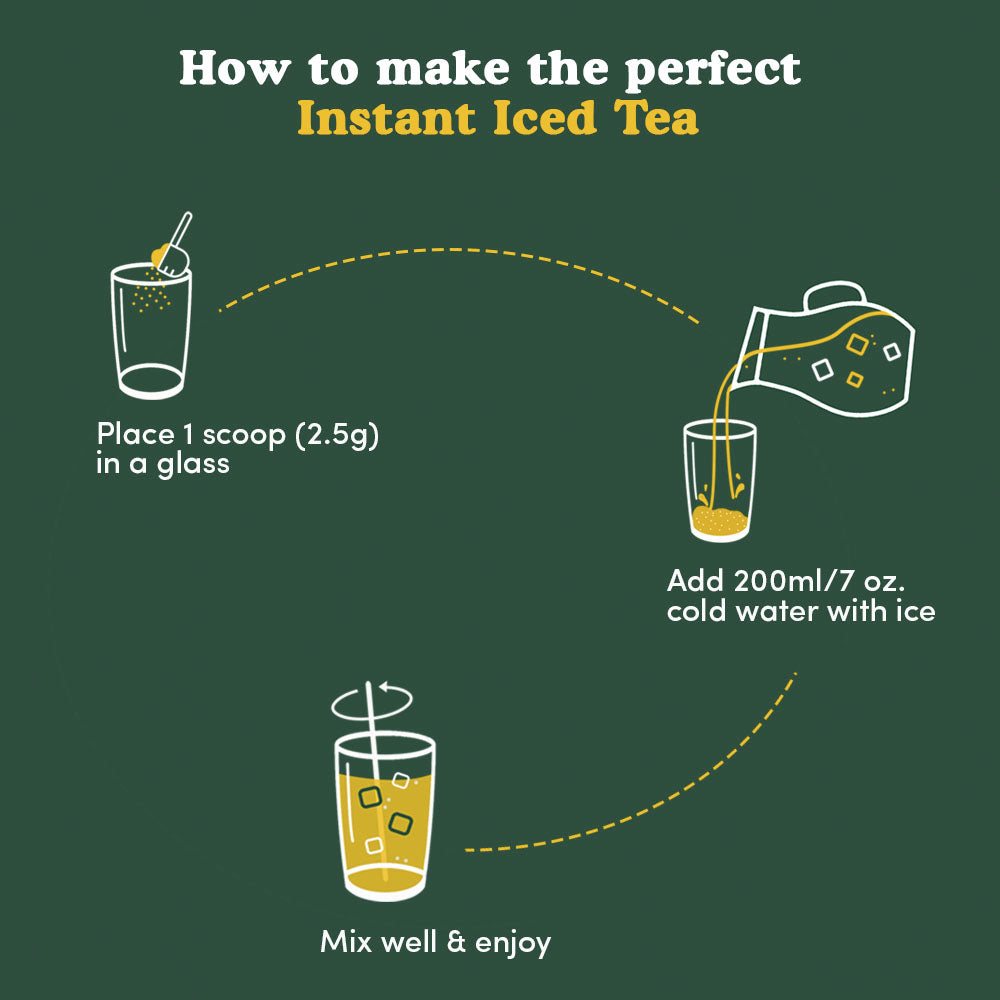 How to make the perfect
Instant Iced Tea

Place 1 scoop (2.5g) in a glass

Add 200ml/7 oz. cold water with ice

Mix well & enjoy