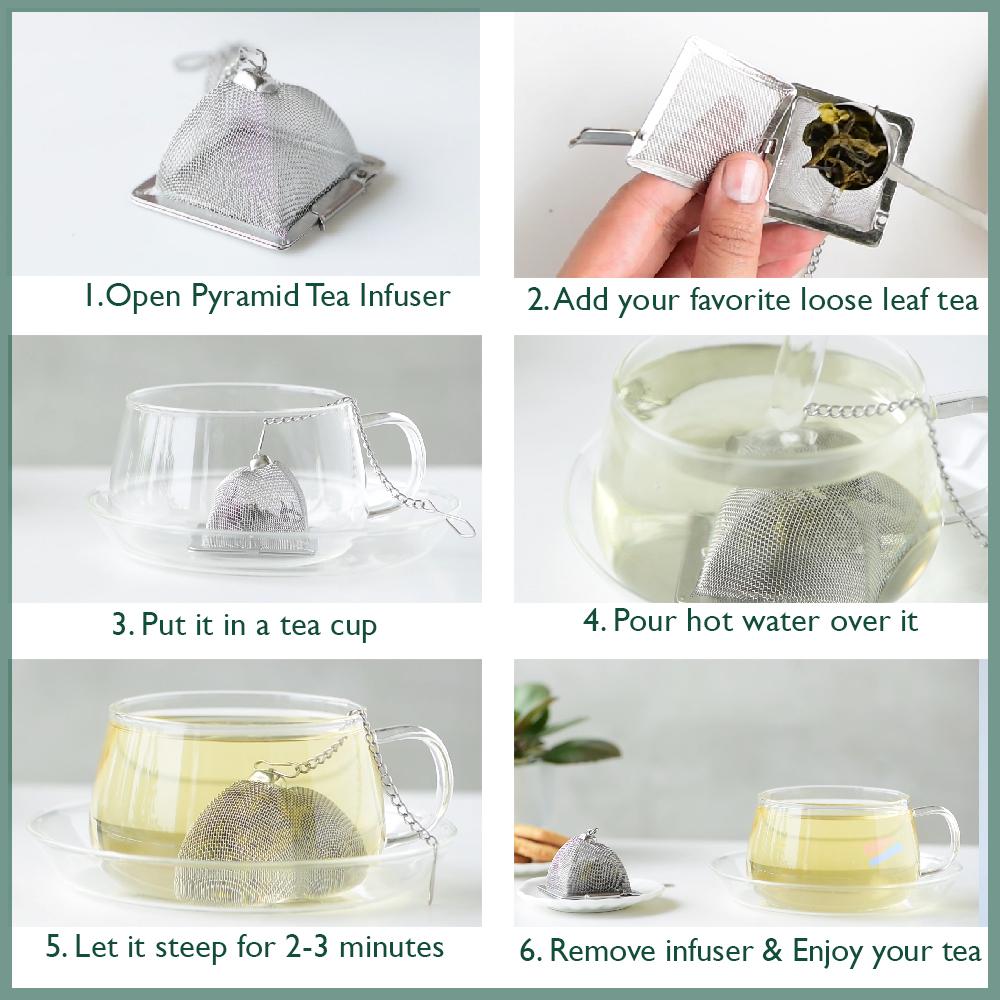 1.Open Pyramid Tea Infuser

2.Add your favorite loose leaf tea

3. Put it in a tea cup

4. Pour hot water over it

5. Let it steep for 2-3 minutes

6. Remove infuser & Enjoy your tea