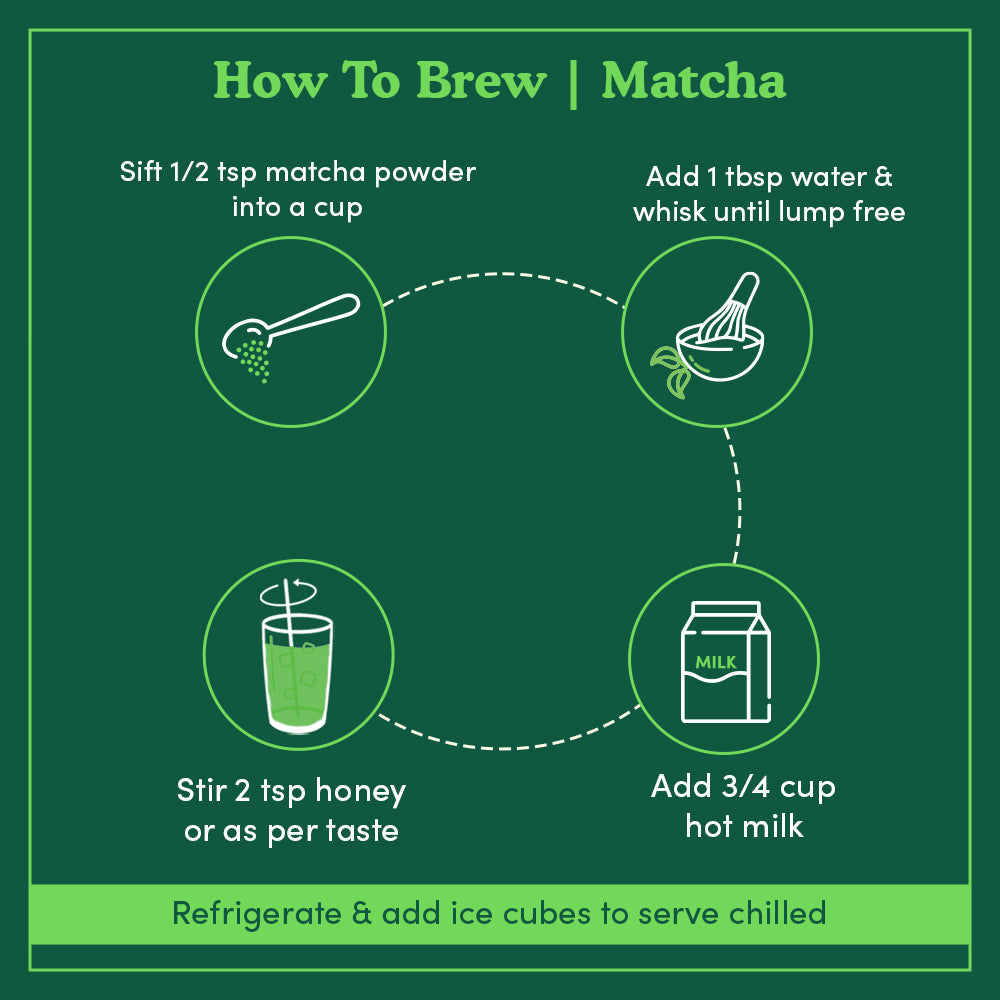 How To Brew | Matcha

Sift 1/2 tsp matcha powder into a cup

Add 1 tbsp water & whisk until lump free

MILK

Add 3/4 cup hot milk

Stir 2 tsp honey or as per taste

Refrigerate & add ice cubes to serve chilled