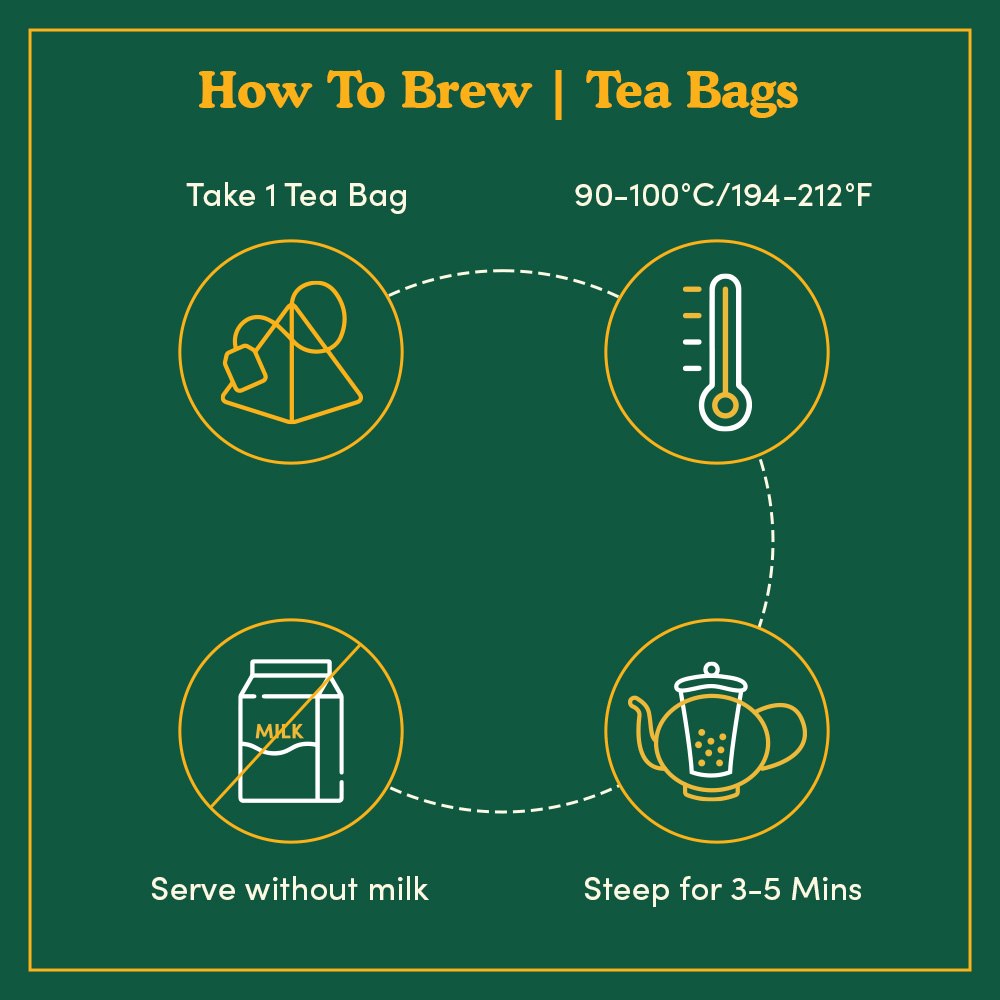 How To Brew | Tea Bags

Take 1 Tea Bag

90-100°C/194-212°F

MILK

Serve without milk

Steep for 3-5 Mins