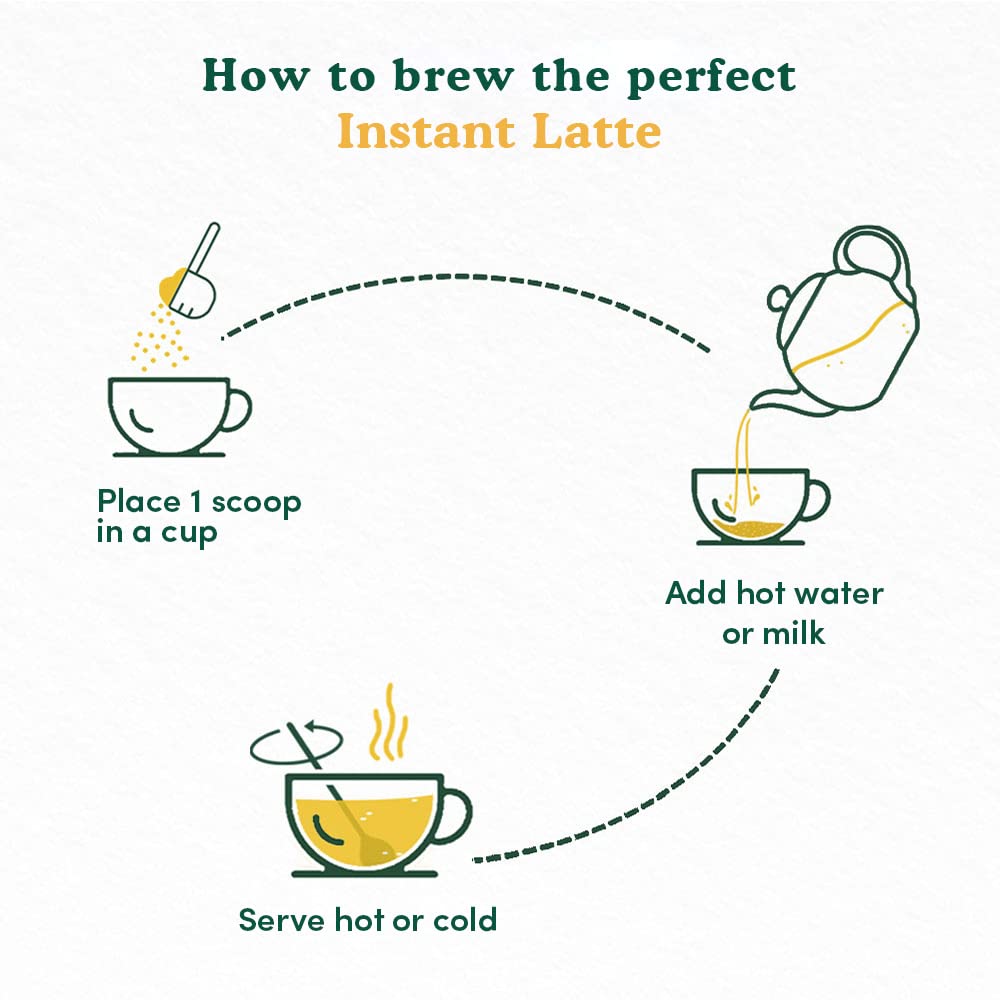 How to brew the perfect
Instant Latte

Place 1 scoop in a cup

Add hot water or milk

Serve hot or cold