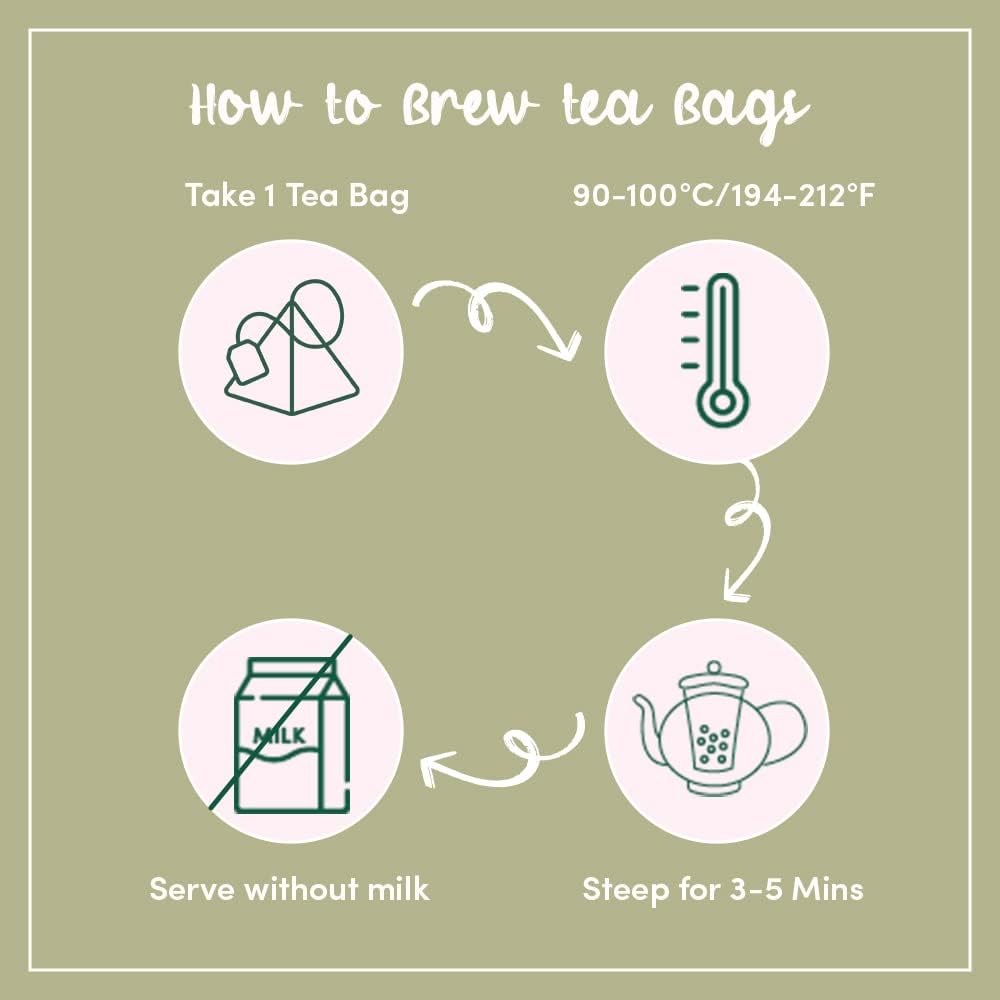 How to Brew tea Bags

Take 1 Tea Bag

90-100°C/194-212°F

MILK

Serve without milk

Steep for 3-5 Mins